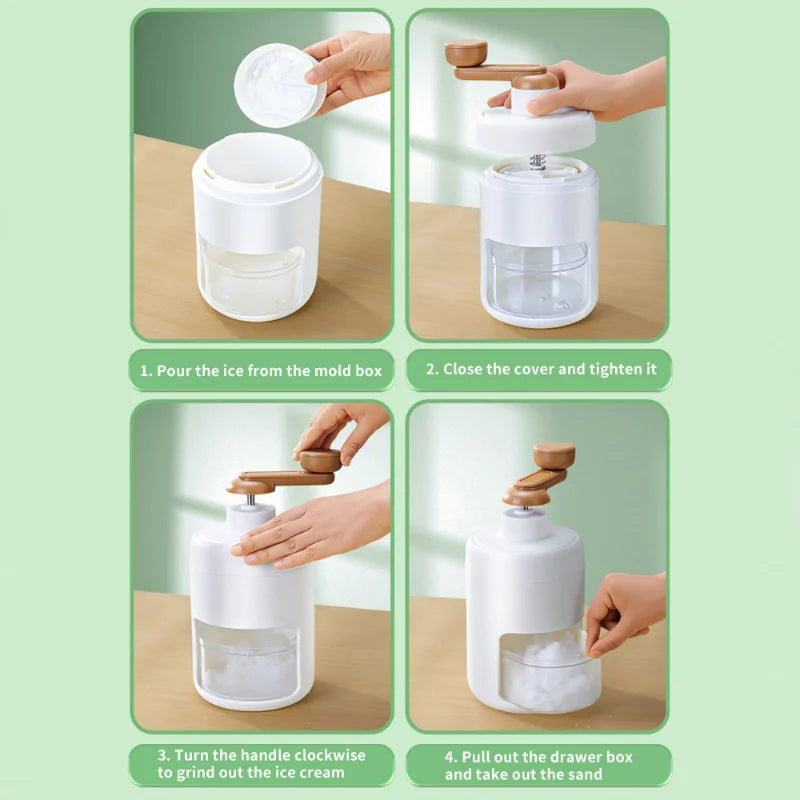 1. Pour the ice from the mold box

2. Close the cover and tighten it

3. Turn the handle clockwise to grind out the ice cream

4. Pull out the drawer box and take out the sand