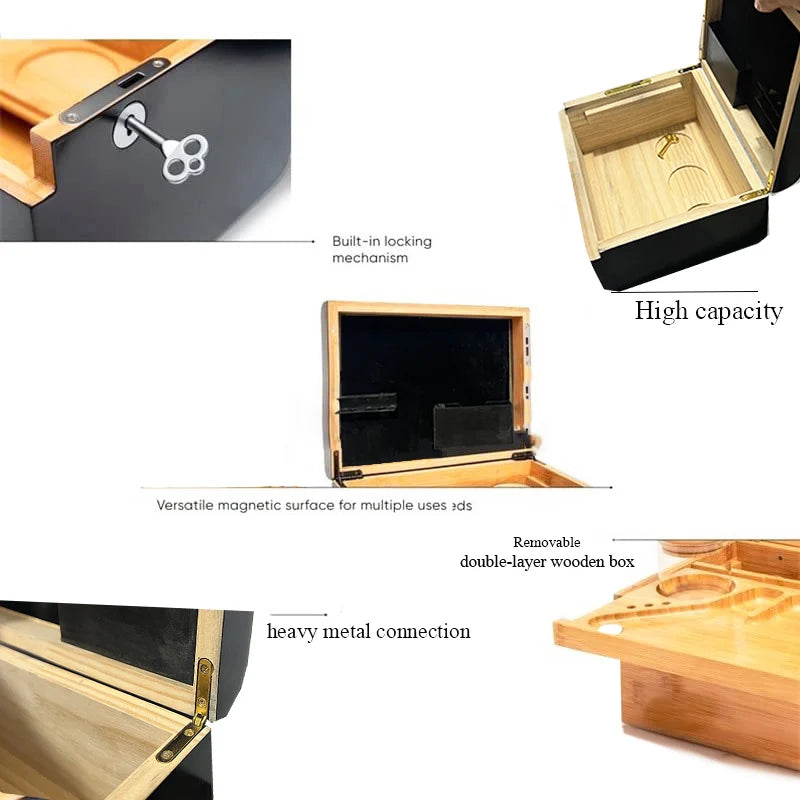 Built-in locking mechanism

High capacity

Versatile magnetic surface for multiple uses eds

Removable
double-layer wooden box

heavy metal connection